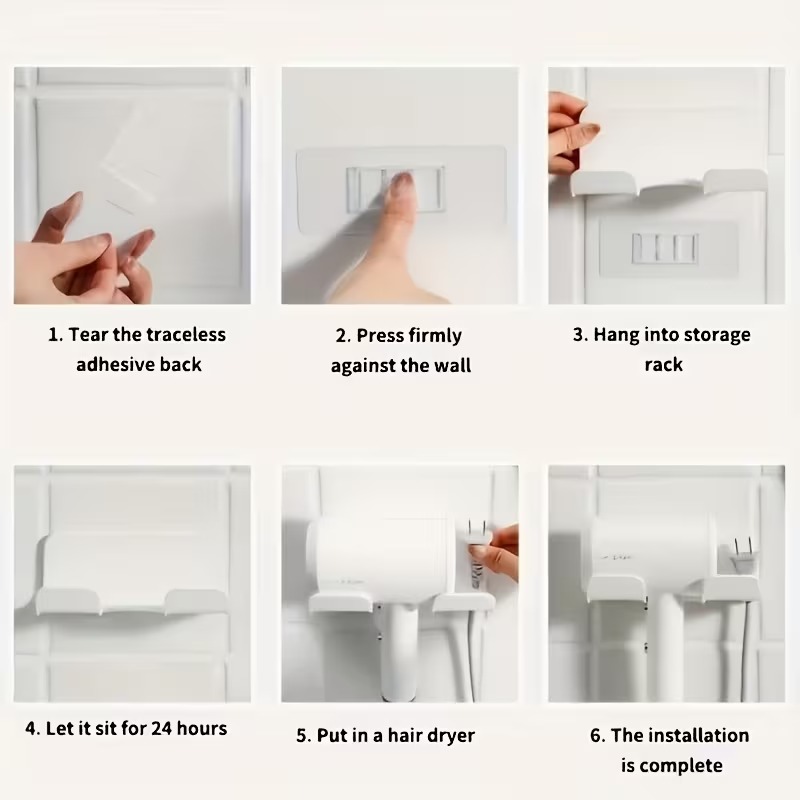 1. Tear the traceless adhesive back

2. Press firmly against the wall

3. Hang into storage rack

4. Let it sit for 24 hours

5. Put in a hair dryer

6. The installation is complete